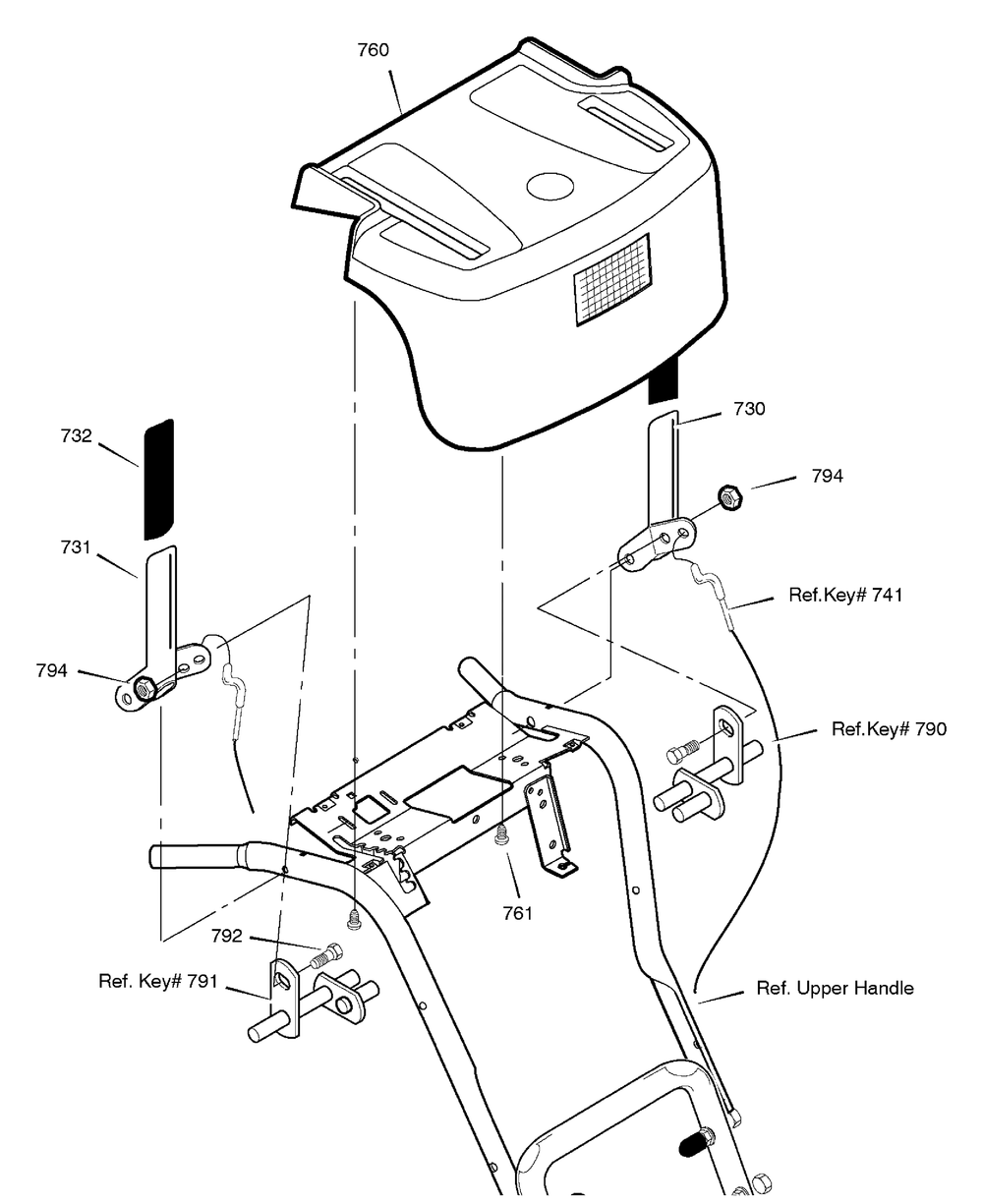 760

730

732

794

731

Ref.Key# 741

794

Ref.Key# 790

761

792

Ref. Key# 791

Ref. Upper Handle